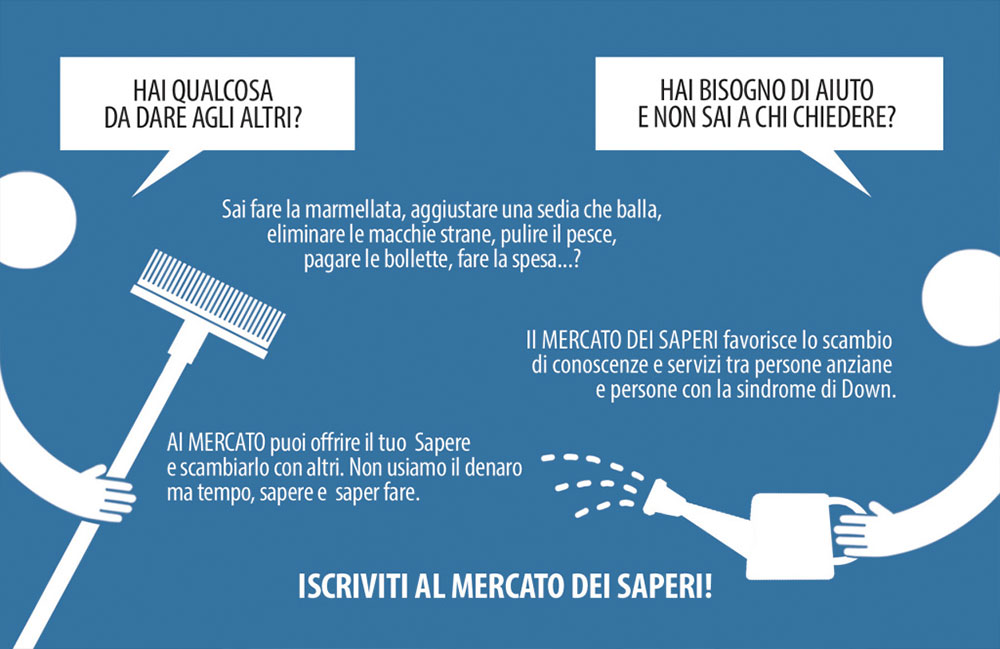 HAI QUALCOSA DA DARE AGLI ALTRI?

HAI BISOGNO DI AIUTO E NON SAI A CHI CHIEDERE?

Sai fare la marmellata, aggiustare una sedia che balla, eliminare le macchie strane, pulire il pesce, pagare le bollette, fare la spesa...?

Il MERCATO DEI SAPERI favorisce lo scambio di conoscenze e servizi tra persone anziane e persone con la sindrome di Down.

Al MERCATO puoi offrire il tuo Sapere e scambiarlo con altri. Non usiamo il denaro ma tempo, sapere e saper fare.

ISCRIVITI AL MERCATO DEI SAPERI!